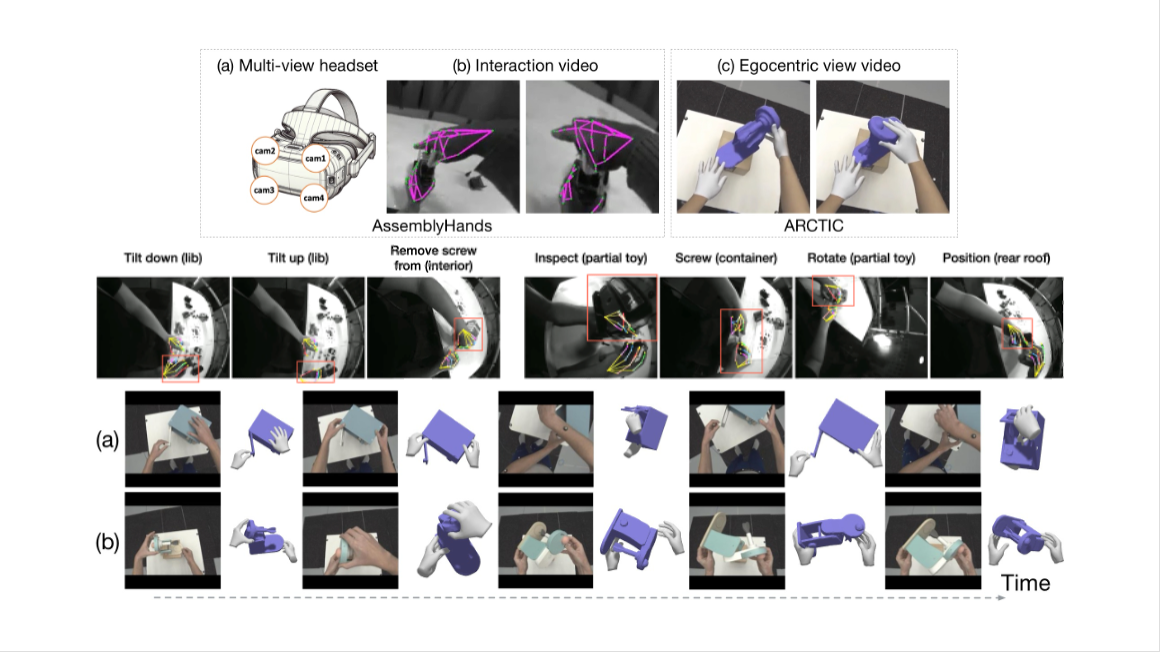 (a) Multi-view headset

cam2
cam1
cam3
cam4

(b) Interaction video

AssemblyHands

(c) Egocentric view video

ARCTIC

Tilt down (lib)

Tilt up (lib)

Remove screw from (interior)

Inspect (partial toy)

Screw (container)

Rotate (partial toy)

Position (rear roof)

(a)

(b)

Time